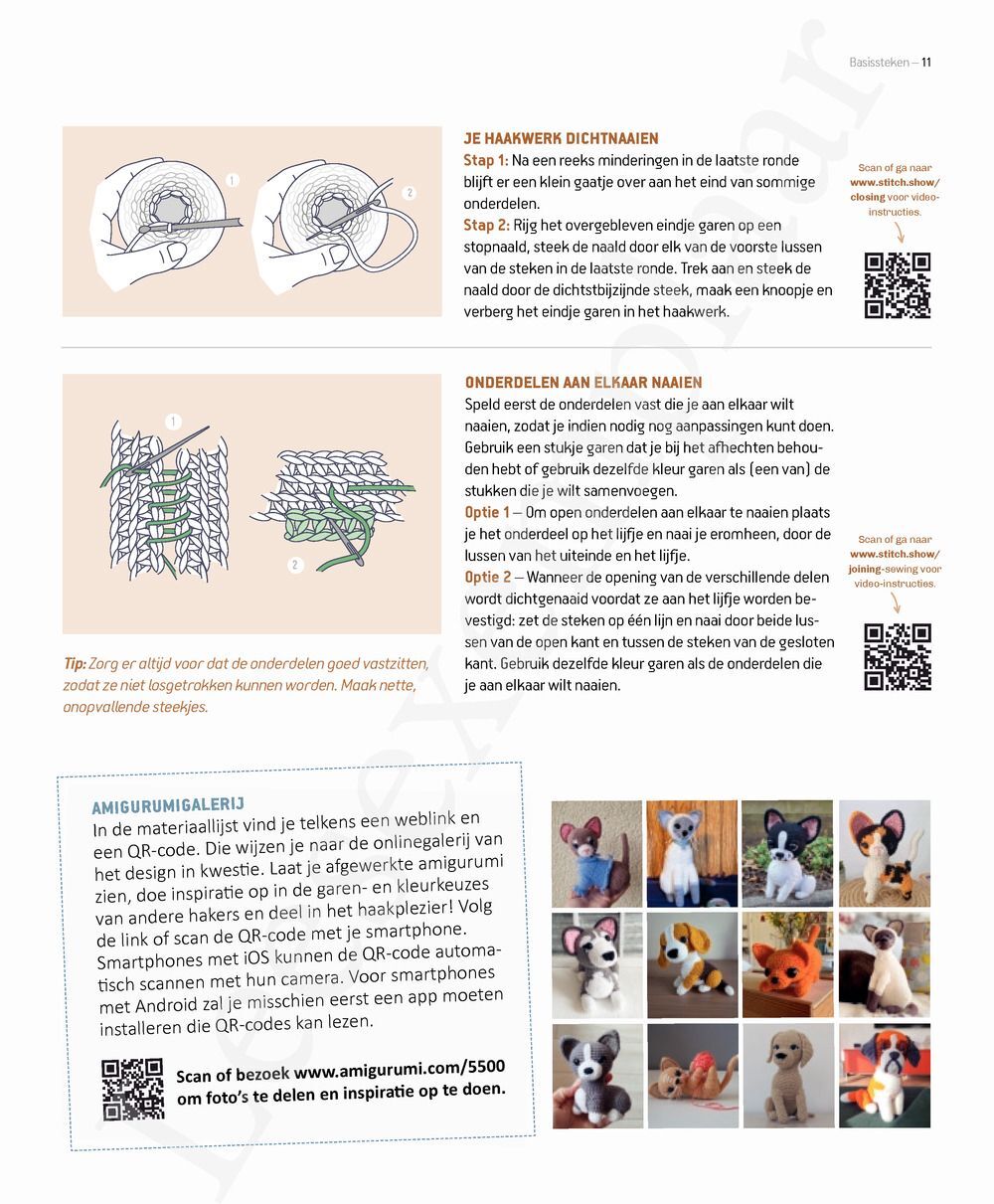 Basissteken – 11

1

2

JE HAAKWERK DICHTNAAIEN
Stap 1: Na een reeks minderingen in de laatste ronde blijft er een klein gaatje over aan het eind van sommige onderdelen.
Stap 2: Rijg het overgebleven eindje garen op een stopnaald, steek de naald door elk van de voorste lussen van de steken in de laatste ronde. Trek aan en steek de naald door de dichtstbijzijnde steek, maak een knoopje en verberg het eindje garen in het haakwerk.

Scan of ga naar www.stitch.show/closing voor video-instructies.

1

2

Tip: Zorg er altijd voor dat de onderdelen goed vastzitten, zodat ze niet losgetrokken kunnen worden. Maak nette, onopvallende steekjes.

ONDERDELEN AAN ELKAAR NAAIEN
Speld eerst de onderdelen vast die je aan elkaar wilt naaien, zodat je indien nodig nog aanpassingen kunt doen. Gebruik een stukje garen dat je bij het afhechten behouden hebt of gebruik dezelfde kleur garen als (een van) de stukken die je wilt samenvoegen.
Optie 1 – Om open onderdelen aan elkaar te naaien plaats je het onderdeel op het lijfje en naai je eromheen, door de lussen van het uiteinde en het lijfje.
Optie 2 – Wanneer de opening van de verschillende delen wordt dichtgenaaid voordat ze aan het lijfje worden bevestigd: zet de steken op één lijn en naai door beide lussen van de open kant en tussen de steken van de gesloten kant. Gebruik dezelfde kleur garen als de onderdelen die je aan elkaar wilt naaien.

Scan of ga naar www.stitch.show/joining-sewing voor video-instructies.

AMIGURUMIGALERIJ
In de materiaallijst vind je telkens een weblink en een QR-code. Die wijzen je naar de onlinegalerij van het design in kwestie. Laat je afgewerkte amigurumi zien, doe inspiratie op in de garen- en kleurkeuzes van andere hakers en deel in het haakplezier! Volg de link of scan de QR-code met je smartphone. Smartphones met iOS kunnen de QR-code automatisch scannen met hun camera. Voor smartphones met Android zal je misschien eerst een app moeten installeren die QR-codes kan lezen.

Scan of bezoek www.amigurumi.com/5500 om foto's te delen en inspiratie op te doen.