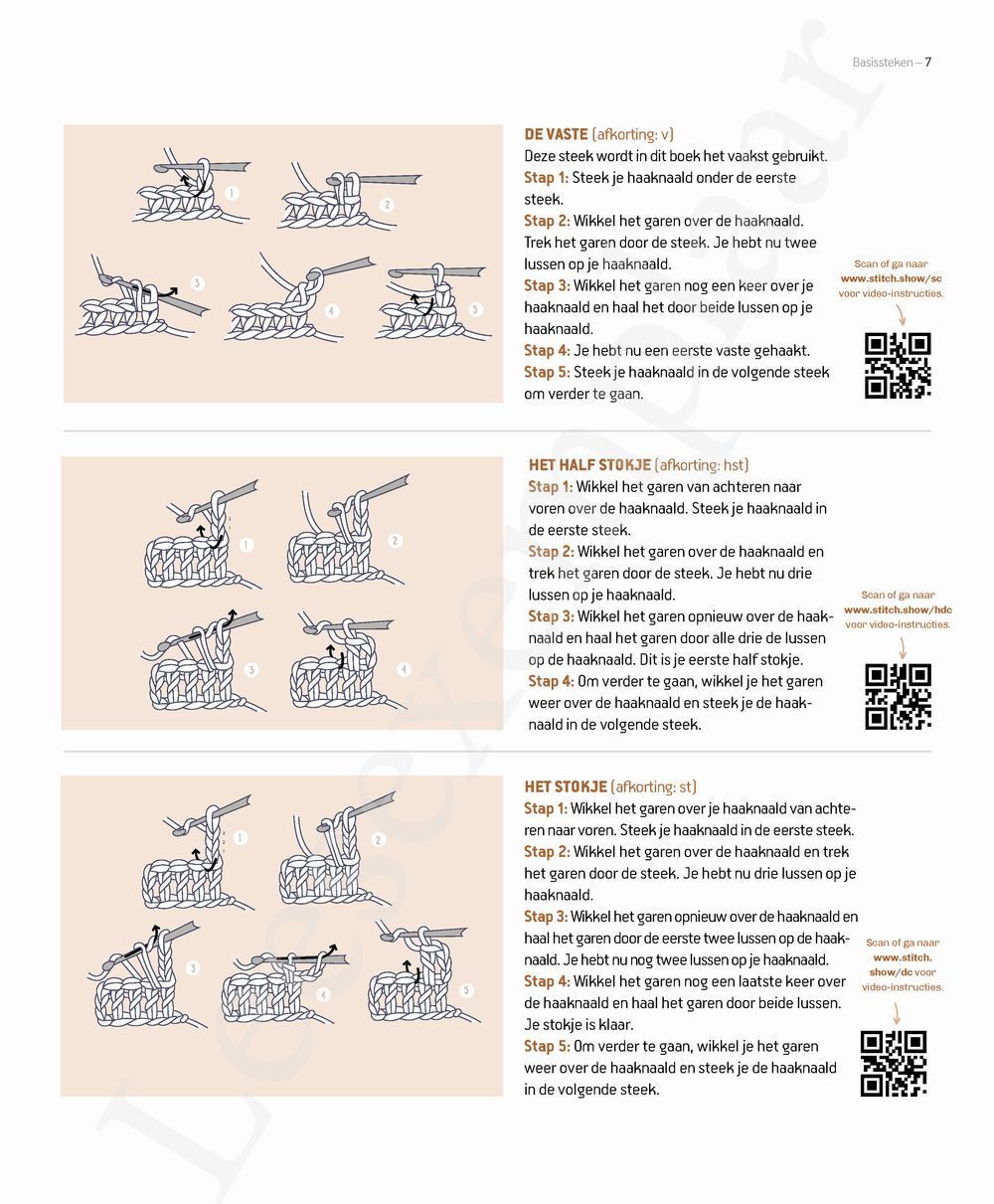 Basissteken – 7

1

2

3

4

5

DE VASTE (afkorting: v)
Deze steek wordt in dit boek het vaakst gebruikt.
Stap 1: Steek je haaknaald onder de eerste steek.
Stap 2: Wikkel het garen over de haaknaald. Trek het garen door de steek. Je hebt nu twee lussen op je haaknaald.
Stap 3: Wikkel het garen nog een keer over je haaknaald en haal het door beide lussen op je haaknaald.
Stap 4: Je hebt nu een eerste vaste gehaakt.
Stap 5: Steek je haaknaald in de volgende steek om verder te gaan.

Scan of ga naar www.stitch.show/sc voor video-instructies.

1

2

3

4

HET HALF STOKJE (afkorting: hst)
Stap 1: Wikkel het garen van achteren naar voren over de haaknaald. Steek je haaknaald in de eerste steek.
Stap 2: Wikkel het garen over de haaknaald en trek het garen door de steek. Je hebt nu drie lussen op je haaknaald.
Stap 3: Wikkel het garen opnieuw over de haaknaald en haal het garen door alle drie de lussen op de haaknaald. Dit is je eerste half stokje.
Stap 4: Om verder te gaan, wikkel je het garen weer over de haaknaald en steek je de haaknaald in de volgende steek.

Scan of ga naar www.stitch.show/hdc voor video-instructies.

1

2

3

4

5

HET STOKJE (afkorting: st)
Stap 1: Wikkel het garen over je haaknaald van achteren naar voren. Steek je haaknaald in de eerste steek.
Stap 2: Wikkel het garen over de haaknaald en trek het garen door de steek. Je hebt nu drie lussen op je haaknaald.
Stap 3: Wikkel het garen opnieuw over de haaknaald en haal het garen door de eerste twee lussen op de haaknaald. Je hebt nu nog twee lussen op je haaknaald.
Stap 4: Wikkel het garen nog een laatste keer over de haaknaald en haal het garen door beide lussen. Je stokje is klaar.
Stap 5: Om verder te gaan, wikkel je het garen weer over de haaknaald en steek je de haaknaald in de volgende steek.

Scan of ga naar www.stitch.show/dc voor video-instructies.

Leesexemplaar