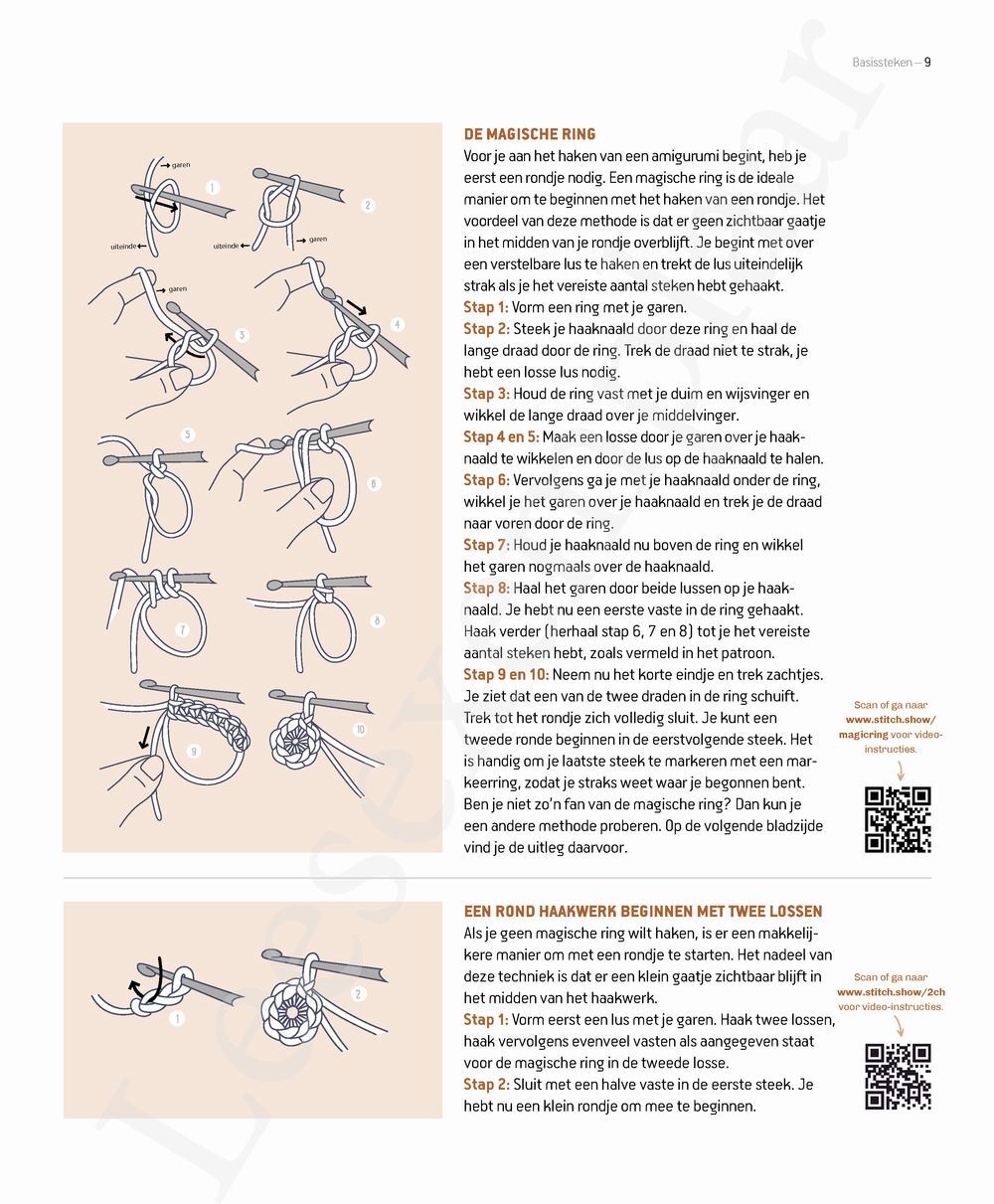 Basissteken – 9

garen
1
uiteinde
2
uiteinde
garen
garen
3
4
5
6
7
8
9
10

DE MAGISCHE RING
Voor je aan het haken van een amigurumi begint, heb je eerst een rondje nodig. Een magische ring is de ideale manier om te beginnen met het haken van een rondje. Het voordeel van deze methode is dat er geen zichtbaar gaatje in het midden van je rondje overblijft. Je begint met over een verstelbare lus te haken en trekt de lus uiteindelijk strak als je het vereiste aantal steken hebt gehaakt.
Stap 1: Vorm een ring met je garen.
Stap 2: Steek je haaknaald door deze ring en haal de lange draad door de ring. Trek de draad niet te strak, je hebt een losse lus nodig.
Stap 3: Houd de ring vast met je duim en wijsvinger en wikkel de lange draad over je middelvinger.
Stap 4 en 5: Maak een losse door je garen over je haaknaald te wikkelen en door de lus op de haaknaald te halen.
Stap 6: Vervolgens ga je met je haaknaald onder de ring, wikkel je het garen over je haaknaald en trek je de draad naar voren door de ring.
Stap 7: Houd je haaknaald nu boven de ring en wikkel het garen nogmaals over de haaknaald.
Stap 8: Haal het garen door beide lussen op je haaknaald. Je hebt nu een eerste vaste in de ring gehaakt. Haak verder (herhaal stap 6, 7 en 8) tot je het vereiste aantal steken hebt, zoals vermeld in het patroon.
Stap 9 en 10: Neem nu het korte eindje en trek zachtjes. Je ziet dat een van de twee draden in de ring schuift. Trek tot het rondje zich volledig sluit. Je kunt een tweede ronde beginnen in de eerstvolgende steek. Het is handig om je laatste steek te markeren met een markeerring, zodat je straks weet waar je begonnen bent. Ben je niet zo'n fan van de magische ring? Dan kun je een andere methode proberen. Op de volgende bladzijde vind je de uitleg daarvoor.

Scan of ga naar www.stitch.show/magicring voor video-instructies.

1
2

EEN ROND HAAKWERK BEGINNEN MET TWEE LOSSEN
Als je geen magische ring wilt haken, is er een makkelijkere manier om met een rondje te starten. Het nadeel van deze techniek is dat er een klein gaatje zichtbaar blijft in het midden van het haakwerk.
Stap 1: Vorm eerst een lus met je garen. Haak twee lossen, haak vervolgens evenveel vasten als aangegeven staat voor de magische ring in de tweede losse.
Stap 2: Sluit met een halve vaste in de eerste steek. Je hebt nu een klein rondje om mee te beginnen.

Scan of ga naar www.stitch.show/2ch voor video-instructies.