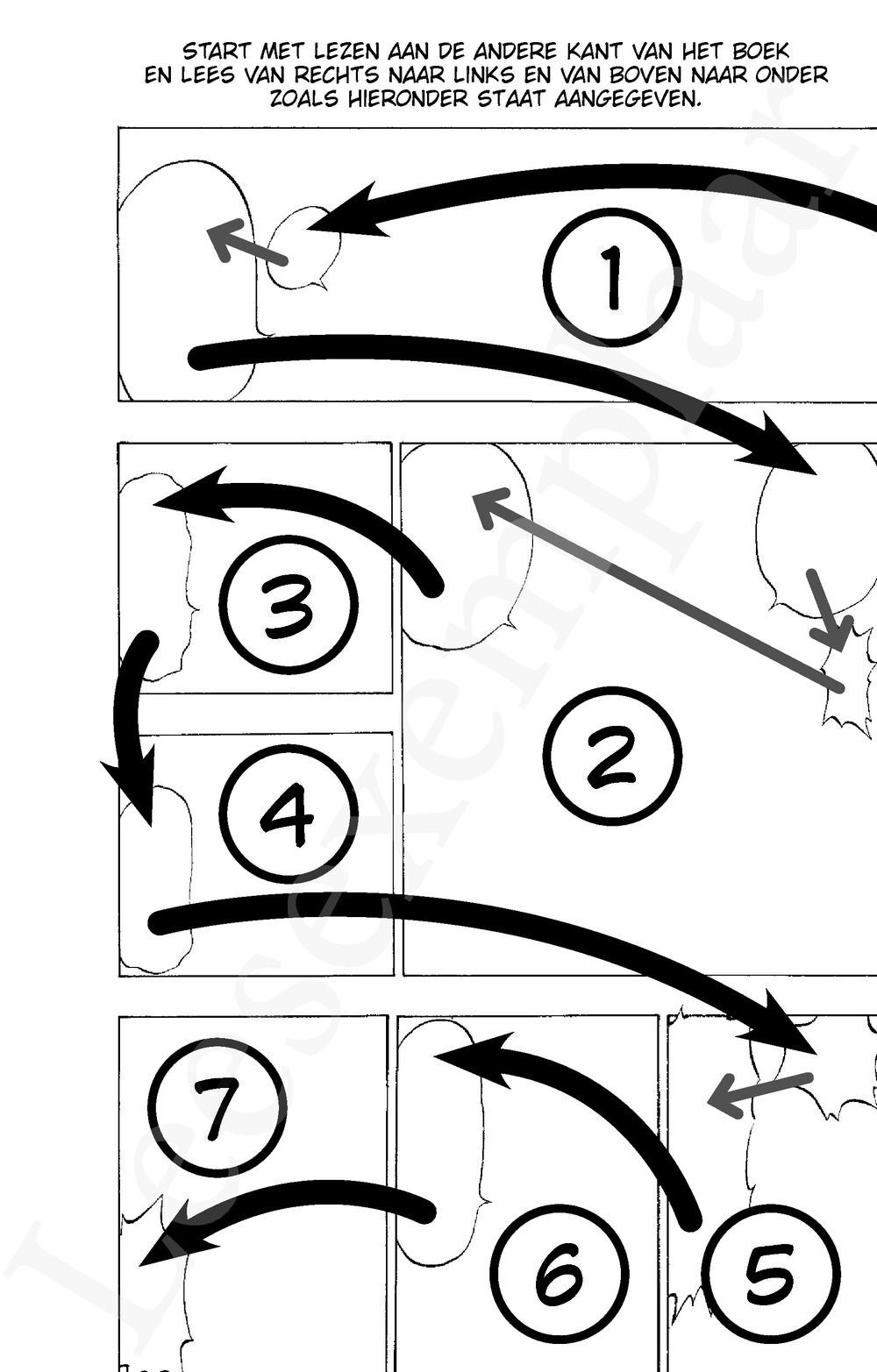 START MET LEZEN AAN DE ANDERE KANT VAN HET BOEK EN LEES VAN RECHTS NAAR LINKS EN VAN BOVEN NAAR ONDER ZOALS HIERONDER STAAT AANGEGEVEN.

1

3

2

4

7

6

5

Leesexemplaar